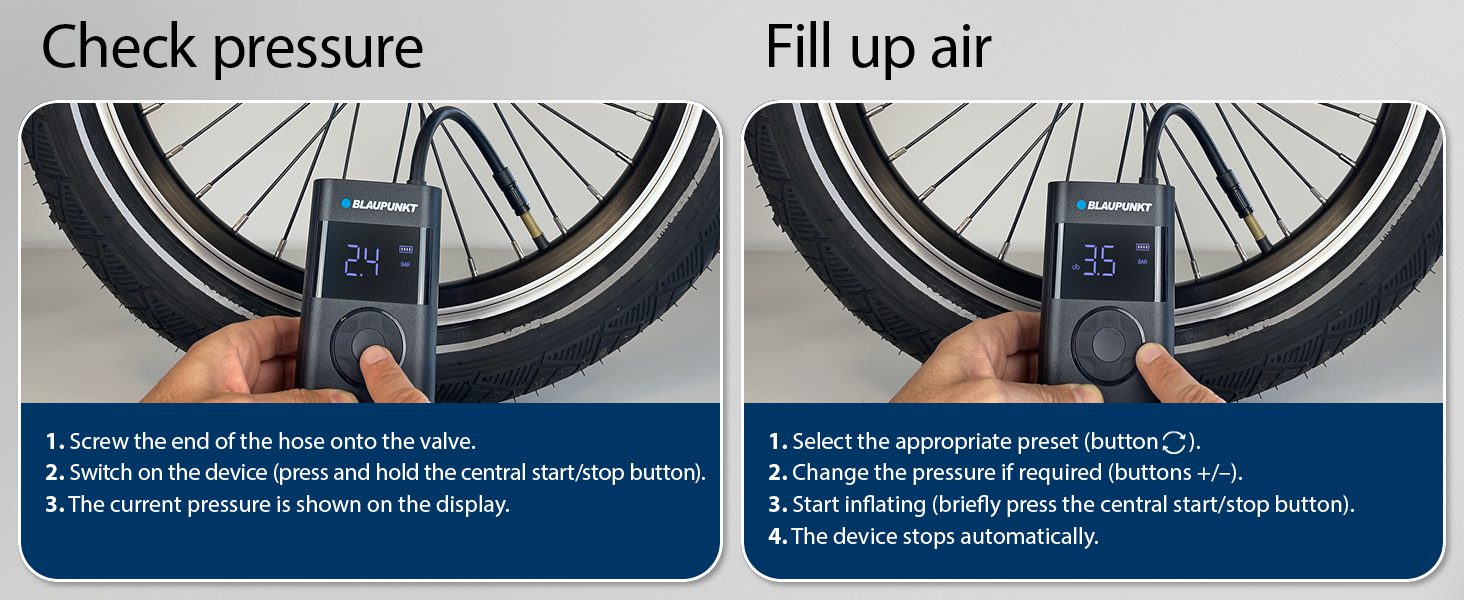 Check pressure

BLAUPUNKT

2.4 BAR

1. Screw the end of the hose onto the valve.
2. Switch on the device (press and hold the central start/stop button).
3. The current pressure is shown on the display.

Fill up air

BLAUPUNKT

3.5 BAR

1. Select the appropriate preset (button ).
2. Change the pressure if required (buttons +/–).
3. Start inflating (briefly press the central start/stop button).
4. The device stops automatically.